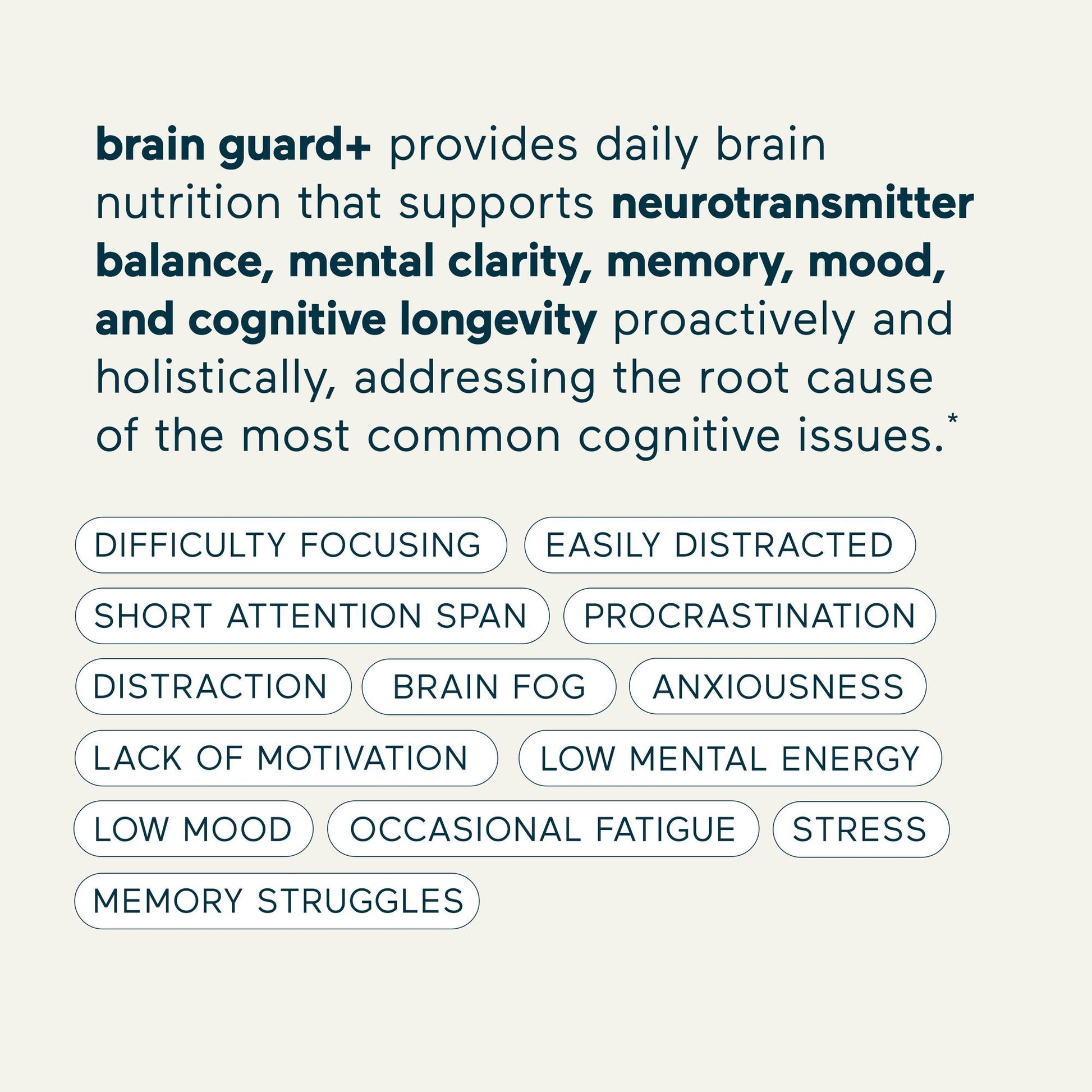 brain guard+ provides daily brain nutrition that supports neurotransmitter balance, mental clarity, memory, mood, and cognitive longevity proactively and holistically, addressing the root cause of the most common cognitive issues.*

DIFFICULTY FOCUSING
EASILY DISTRACTED
SHORT ATTENTION SPAN
PROCRASTINATION
DISTRACTION
BRAIN FOG
ANXIOUSNESS
LACK OF MOTIVATION
LOW MENTAL ENERGY
LOW MOOD
OCCASIONAL FATIGUE
STRESS
MEMORY STRUGGLES