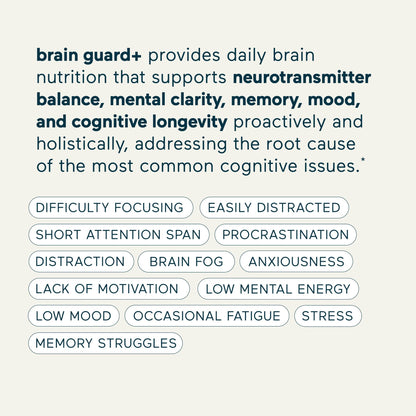 brain guard+ provides daily brain nutrition that supports neurotransmitter balance, mental clarity, memory, mood, and cognitive longevity proactively and holistically, addressing the root cause of the most common cognitive issues.*

DIFFICULTY FOCUSING
EASILY DISTRACTED
SHORT ATTENTION SPAN
PROCRASTINATION
DISTRACTION
BRAIN FOG
ANXIOUSNESS
LACK OF MOTIVATION
LOW MENTAL ENERGY
LOW MOOD
OCCASIONAL FATIGUE
STRESS
MEMORY STRUGGLES